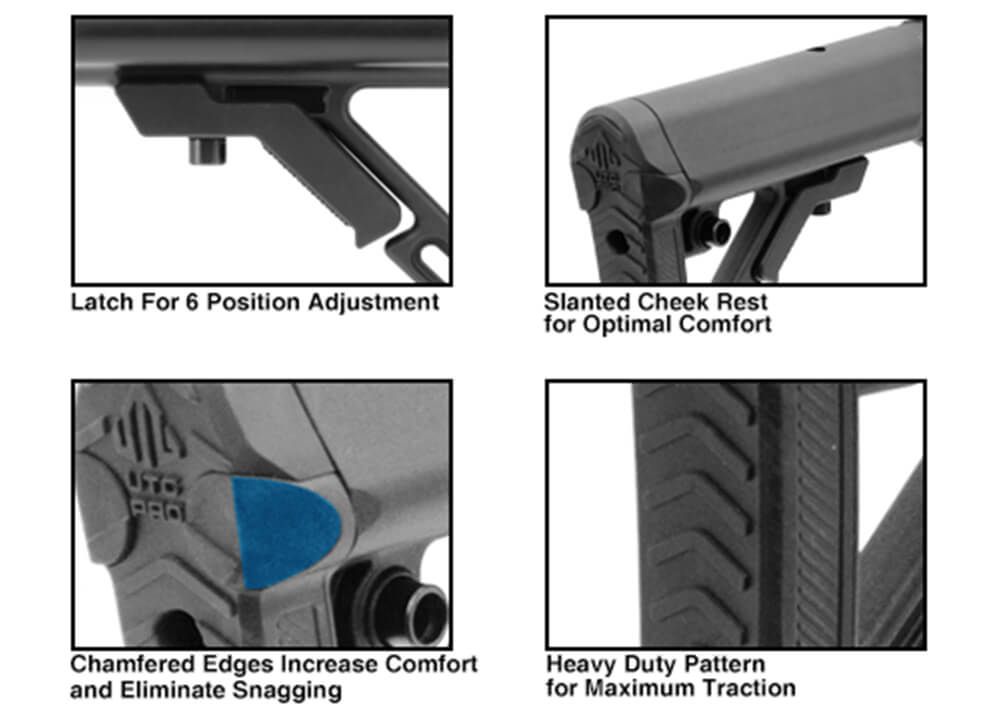 Latch For 6 Position Adjustment

Slanted Cheek Rest for Optimal Comfort

UTG PRO

Chamfered Edges Increase Comfort and Eliminate Snagging

Heavy Duty Pattern for Maximum Traction