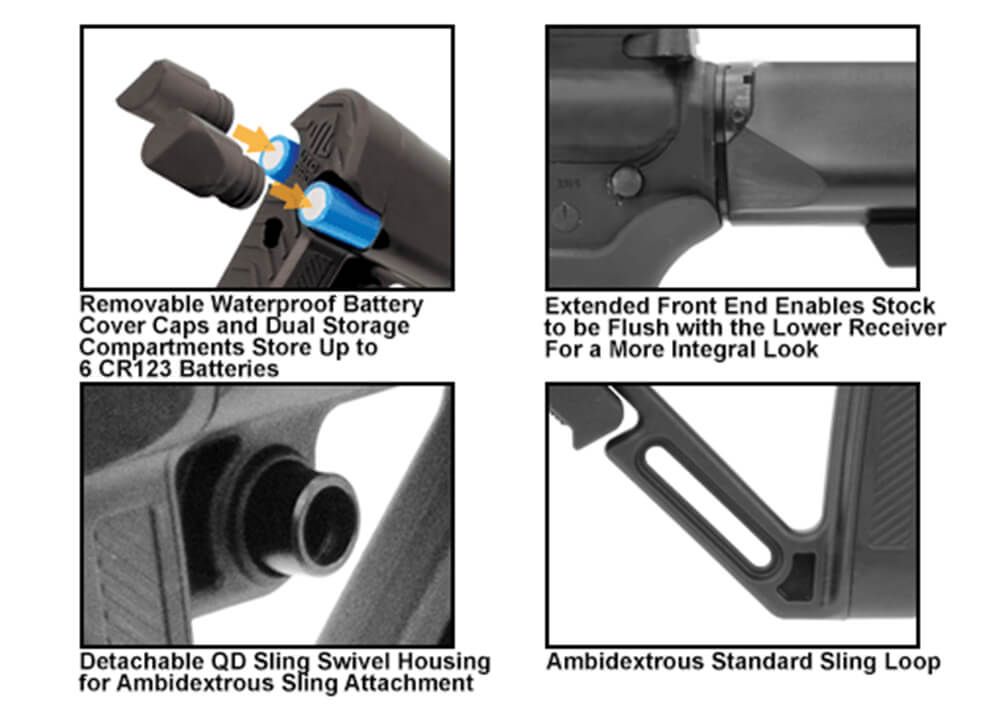 Removable Waterproof Battery Cover Caps and Dual Storage Compartments Store Up to 6 CR123 Batteries

Extended Front End Enables Stock to be Flush with the Lower Receiver For a More Integral Look

Detachable QD Sling Swivel Housing for Ambidextrous Sling Attachment

Ambidextrous Standard Sling Loop