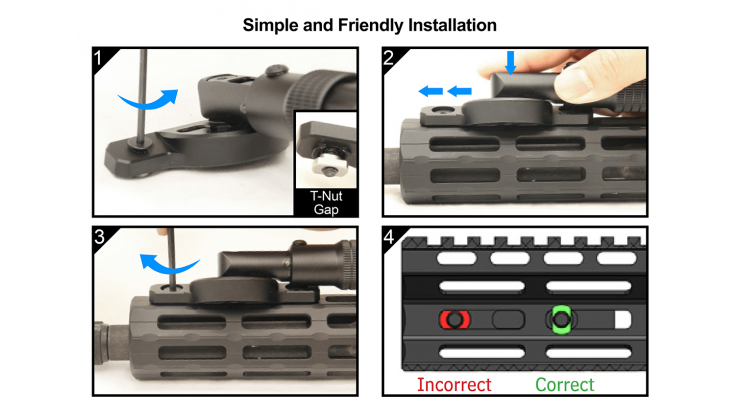 Simple and Friendly Installation

1

T-Nut Gap

2

3

4

Incorrect Correct