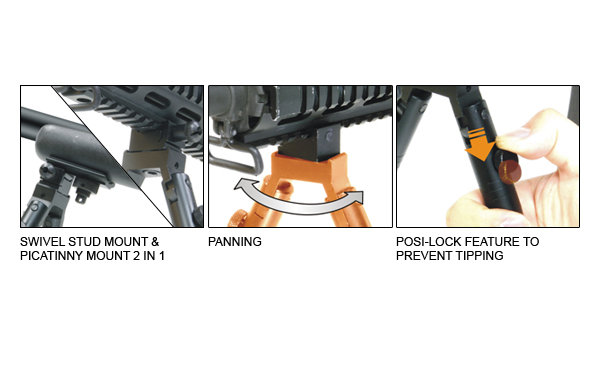 SWIVEL STUD MOUNT & PICATINNY MOUNT 2 IN 1

PANNING

POSI-LOCK FEATURE TO PREVENT TIPPING